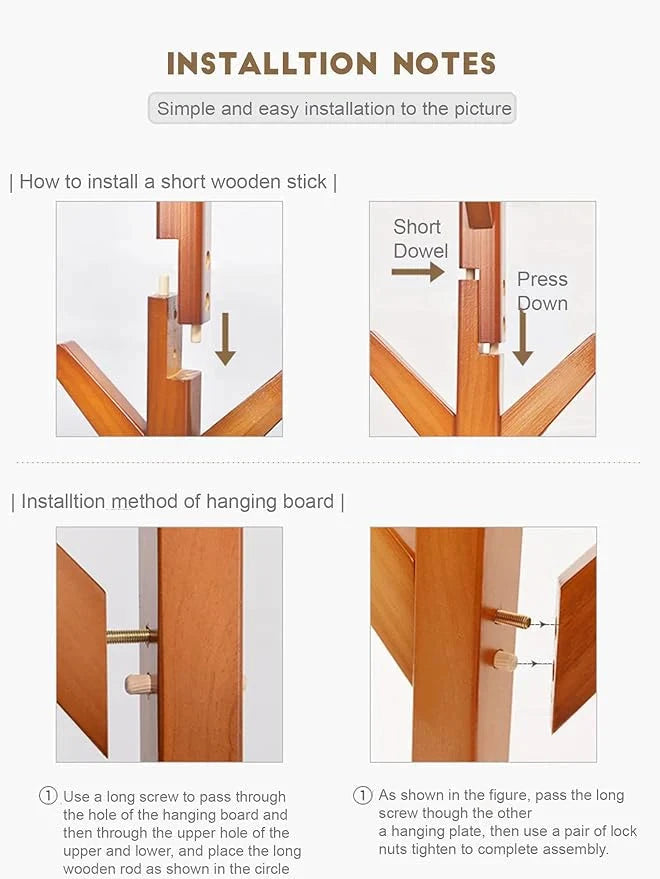 INSTALLTION NOTES

Simple and easy installation to the picture

| How to install a short wooden stick |

Short Dowel

Press Down

| Installtion method of hanging board |

① Use a long screw to pass through the hole of the hanging board and then through the upper hole of the upper and lower, and place the long wooden rod as shown in the circle

① As shown in the figure, pass the long screw though the other a hanging plate, then use a pair of lock nuts tighten to complete assembly.