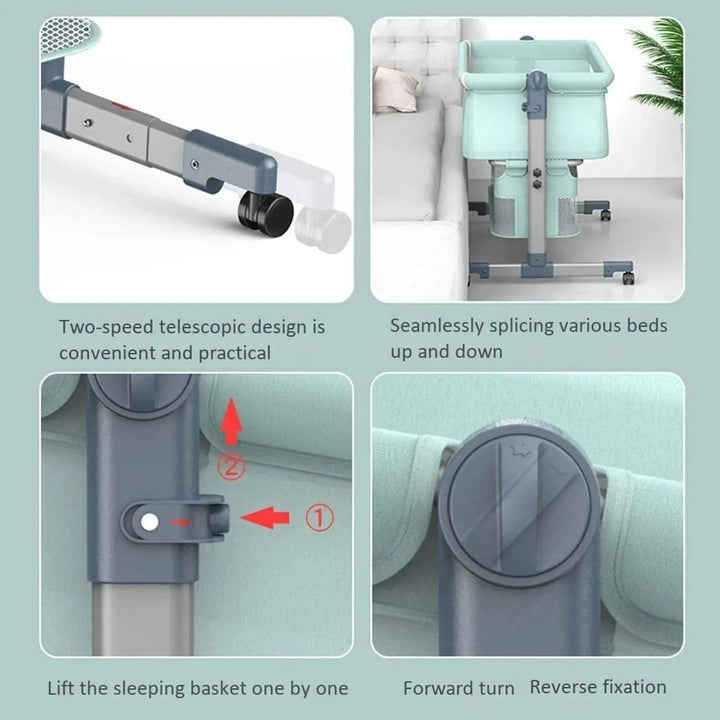 Two-speed telescopic design is convenient and practical

Seamlessly splicing various beds up and down

②

①

Lift the sleeping basket one by one

Forward turn Reverse fixation