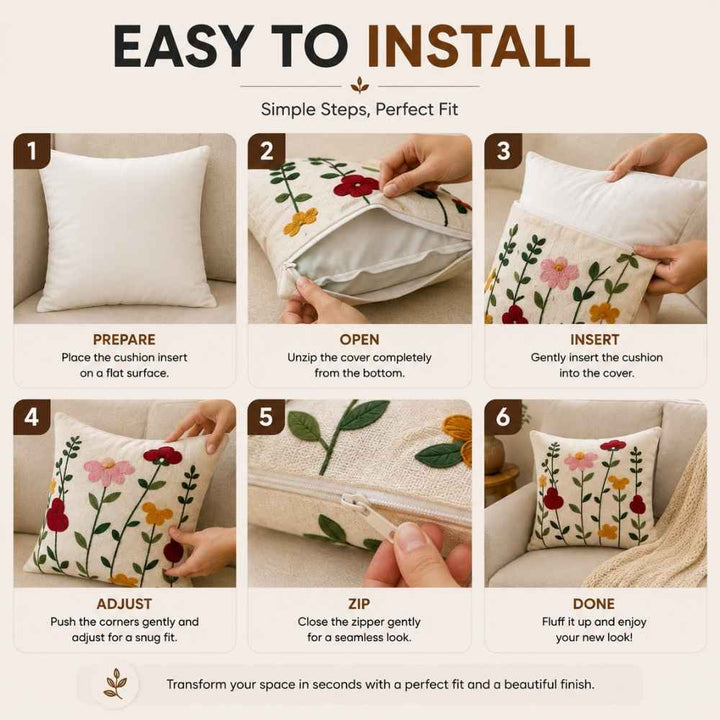 EASY TO INSTALL

Simple Steps, Perfect Fit

1

PREPARE
Place the cushion insert on a flat surface.

2

OPEN
Unzip the cover completely from the bottom.

3

INSERT
Gently insert the cushion into the cover.

4

ADJUST
Push the corners gently and adjust for a snug fit.

5

ZIP
Close the zipper gently for a seamless look.

6

DONE
Fluff it up and enjoy your new look!

Transform your space in seconds with a perfect fit and a beautiful finish.