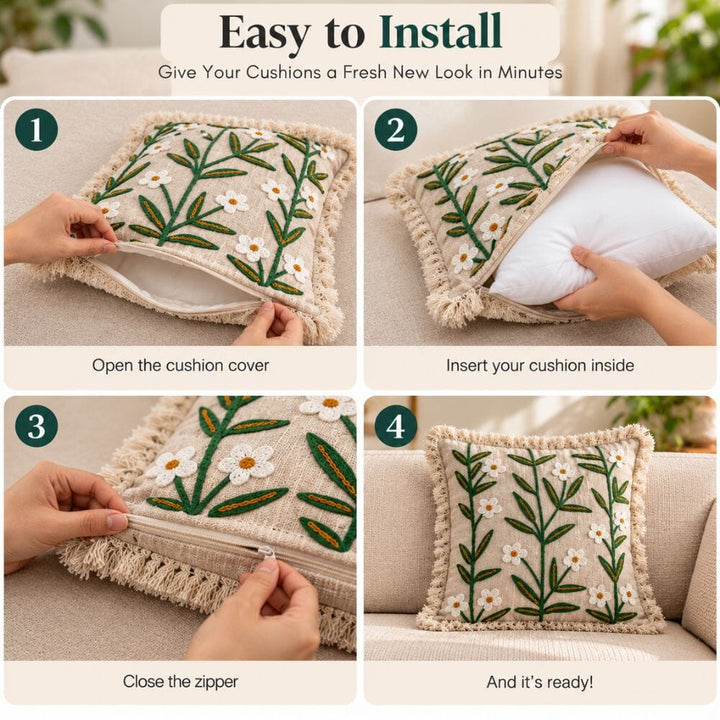 Easy to Install

Give Your Cushions a Fresh New Look in Minutes

1

Open the cushion cover

2

Insert your cushion inside

3

Close the zipper

4

And it's ready!