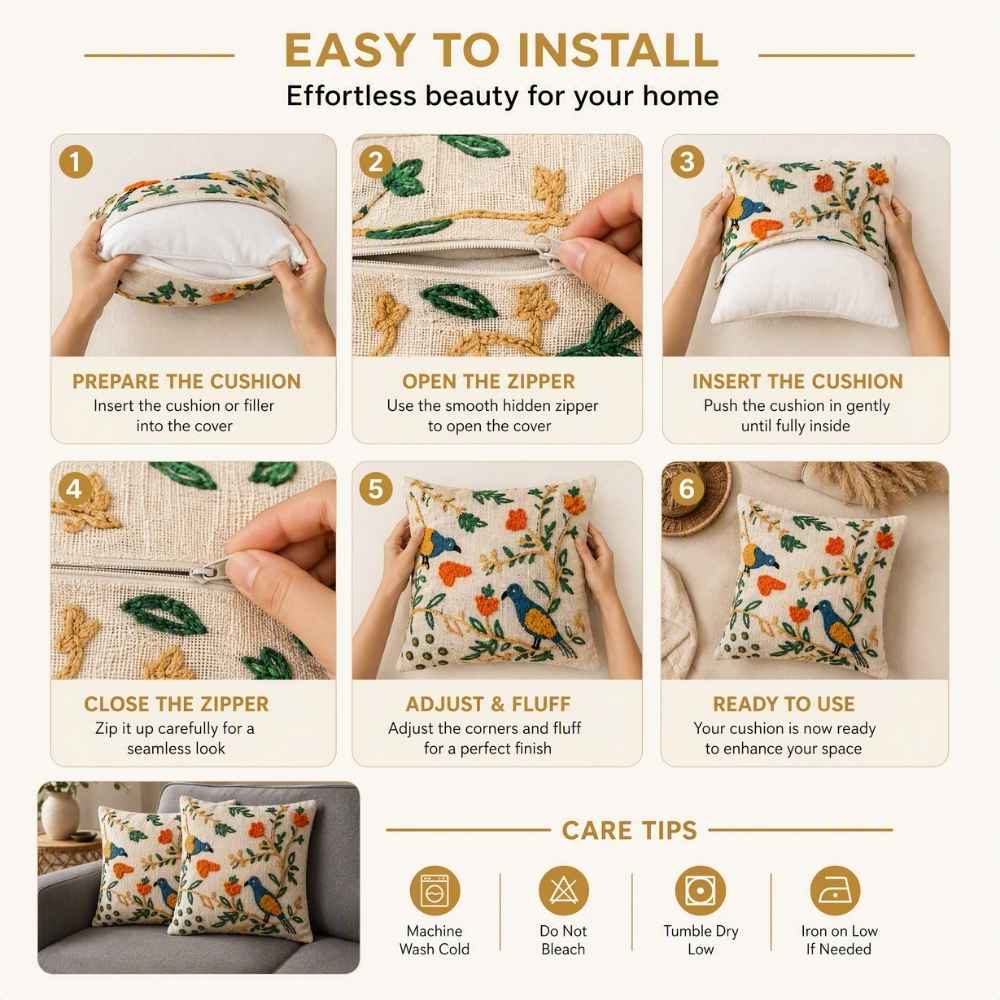 EASY TO INSTALL
Effortless beauty for your home

1
PREPARE THE CUSHION
Insert the cushion or filler into the cover

2
OPEN THE ZIPPER
Use the smooth hidden zipper to open the cover

3
INSERT THE CUSHION
Push the cushion in gently until fully inside

4
CLOSE THE ZIPPER
Zip it up carefully for a seamless look

5
ADJUST & FLUFF
Adjust the corners and fluff for a perfect finish

6
READY TO USE
Your cushion is now ready to enhance your space

CARE TIPS

Machine Wash Cold

Do Not Bleach

Tumble Dry Low

Iron on Low If Needed